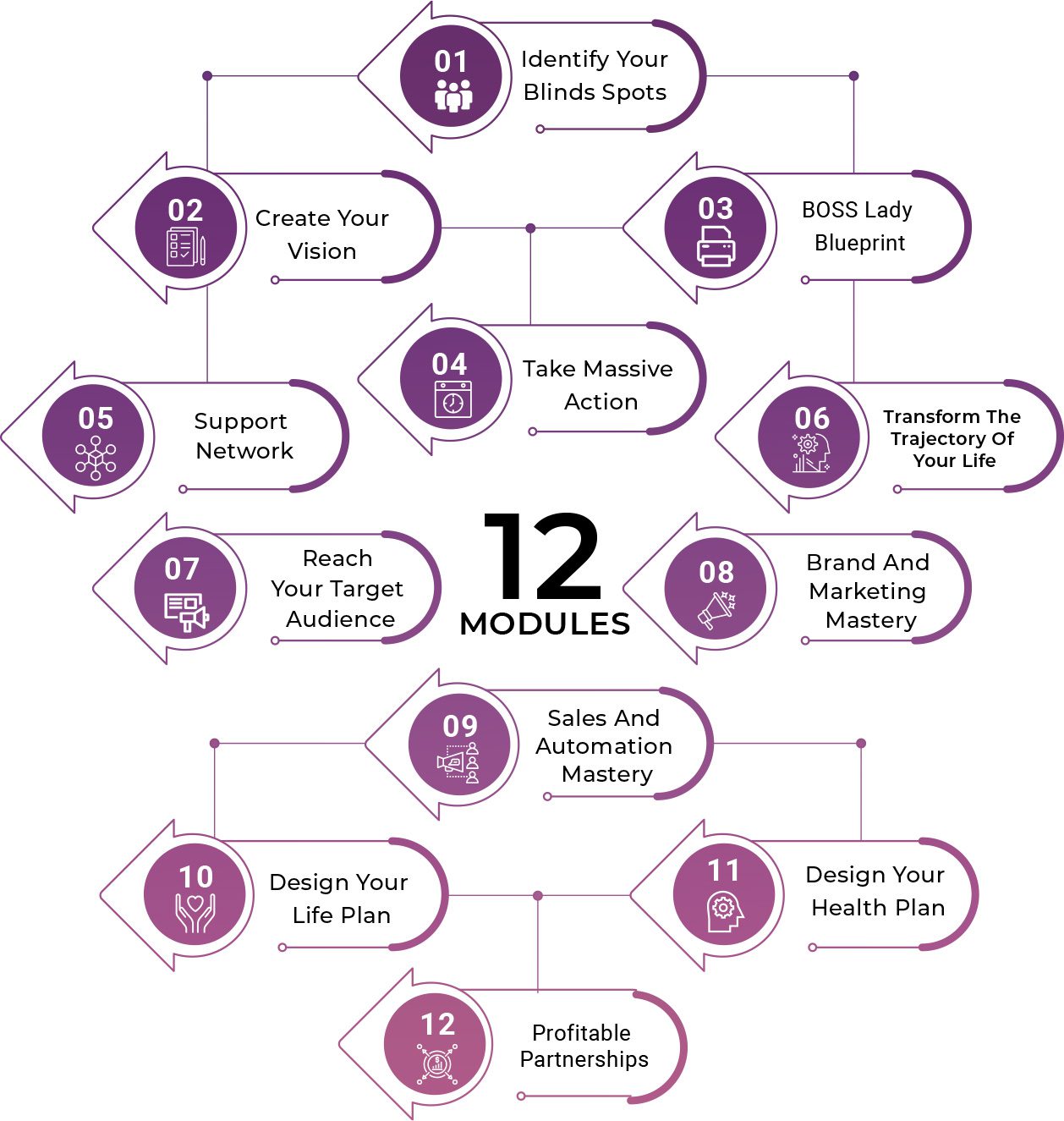 01
Identify Your Blinds Spots

02
Create Your Vision

03
BOSS Lady Blueprint

04
Take Massive Action

05
Support Network

06
Transform The Trajectory Of Your Life

12
MODULES

07
Reach Your Target Audience

08
Brand And Marketing Mastery

09
Sales And Automation Mastery

10
Design Your Life Plan

11
Design Your Health Plan

12
Profitable Partnerships